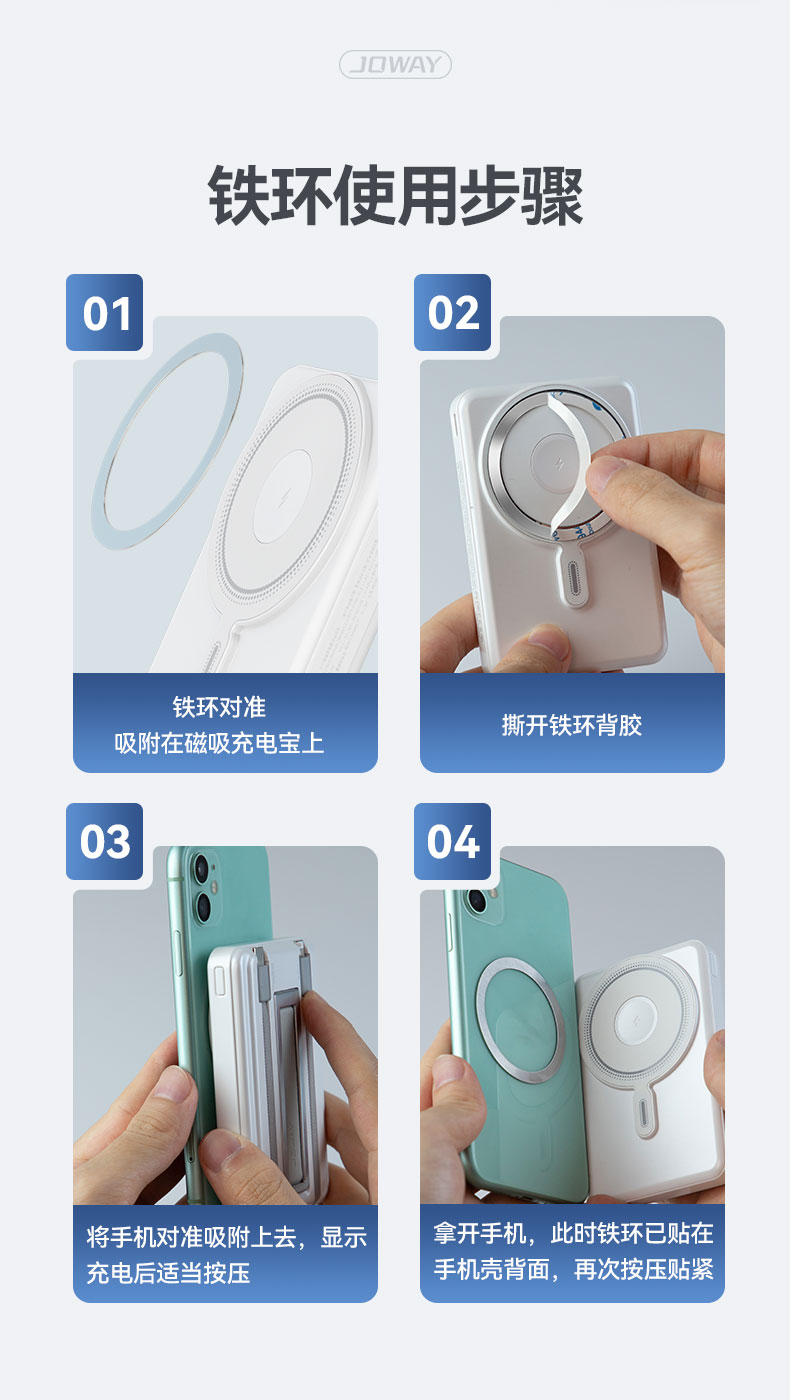 JOWAY

铁环使用步骤

01

铁环对准
吸附在磁吸充电宝上

02

撕开铁环背胶

03

将手机对准吸附上去，显示充电后适当按压

04

拿开手机，此时铁环已贴在手机壳背面，再次按压贴紧